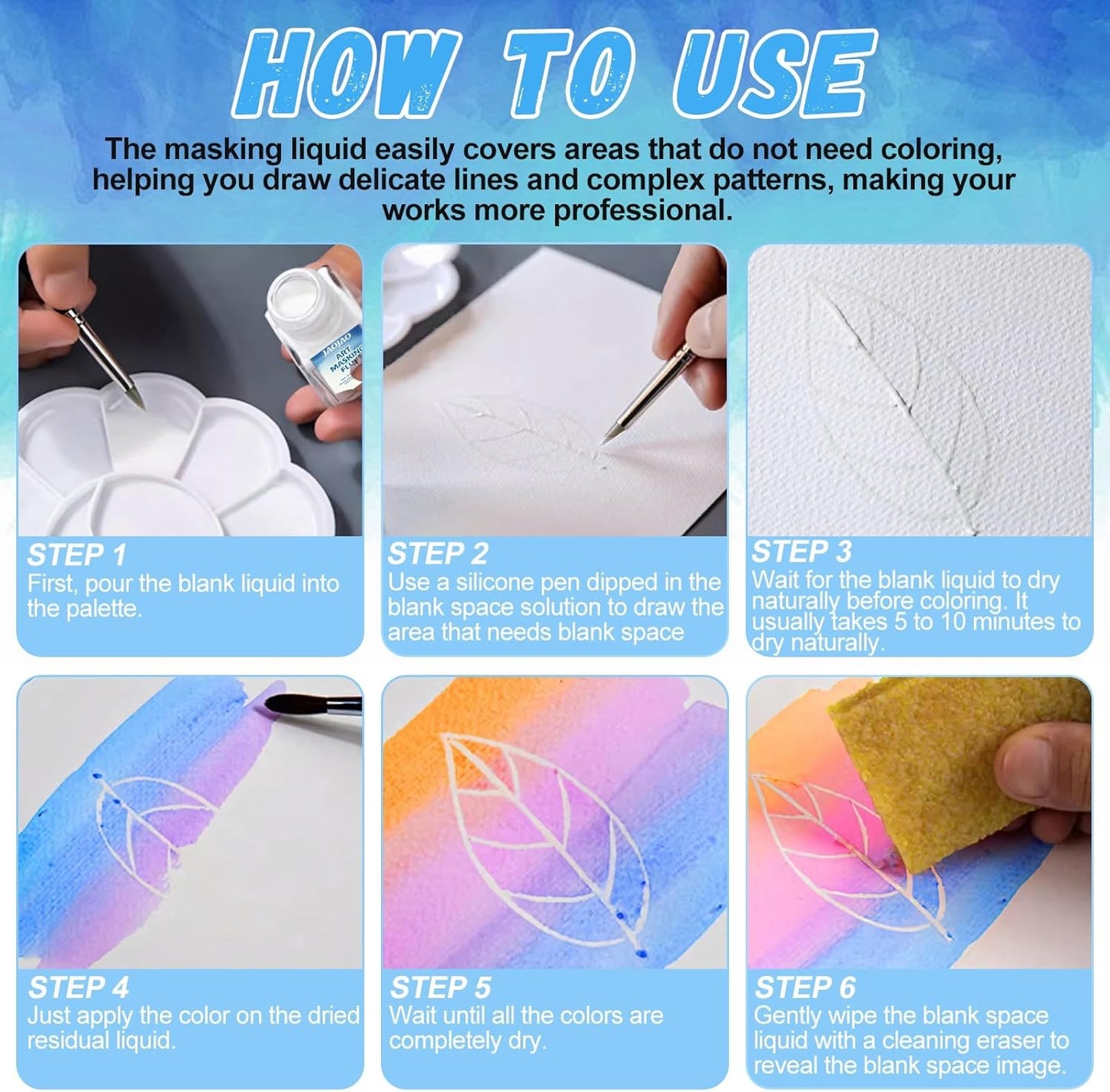 HOW TO USE

The masking liquid easily covers areas that do not need coloring, helping you draw delicate lines and complex patterns, making your works more professional.

JAOJAO
ART MASKING FLUID

STEP 1
First, pour the blank liquid into the palette.

STEP 2
Use a silicone pen dipped in the blank space solution to draw the area that needs blank space

STEP 3
Wait for the blank liquid to dry naturally before coloring. It usually takes 5 to 10 minutes to dry naturally.

STEP 4
Just apply the color on the dried residual liquid.

STEP 5
Wait until all the colors are completely dry.

STEP 6
Gently wipe the blank space liquid with a cleaning eraser to reveal the blank space image.