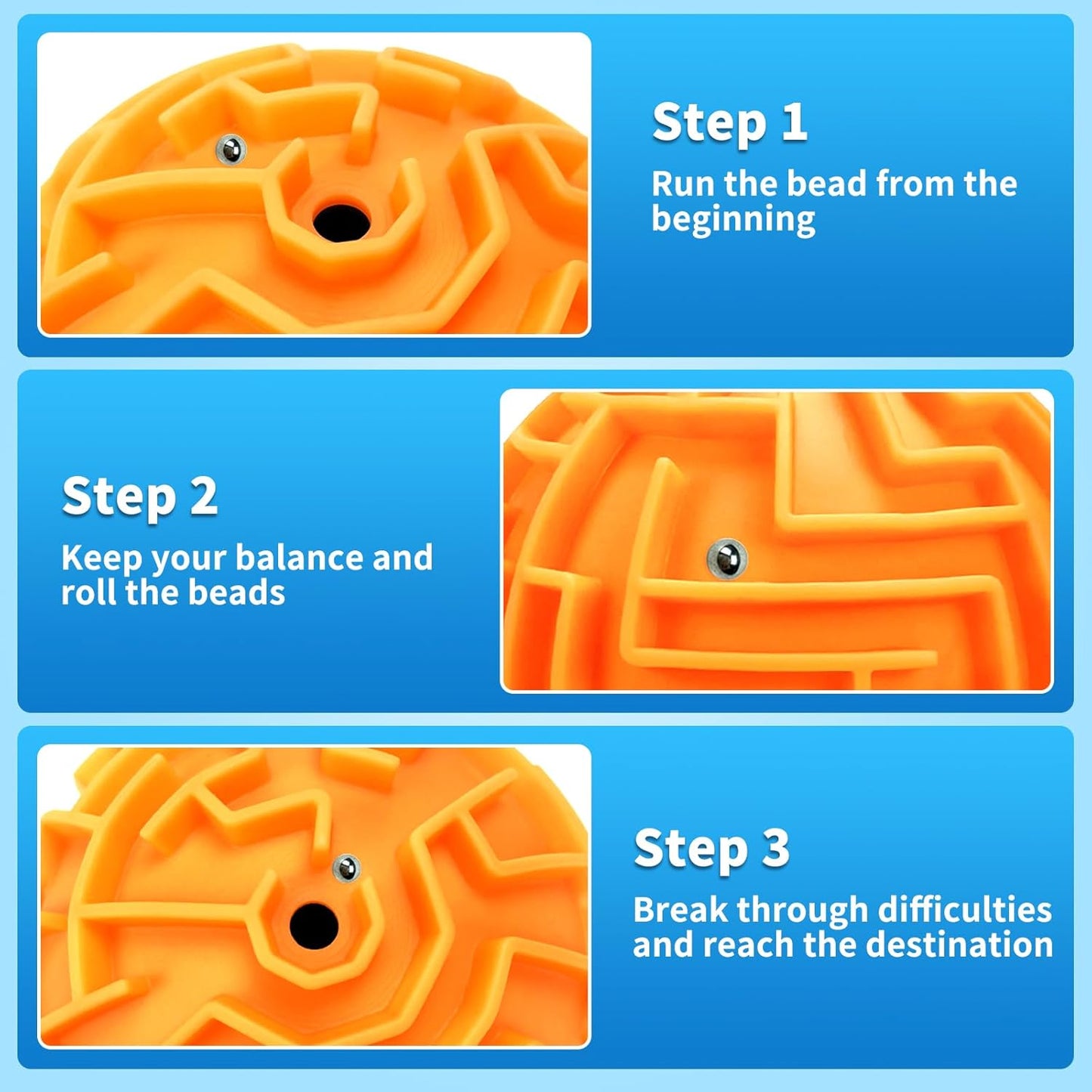 Step 1

Run the bead from the beginning

Step 2

Keep your balance and roll the beads

Step 3

Break through difficulties and reach the destination