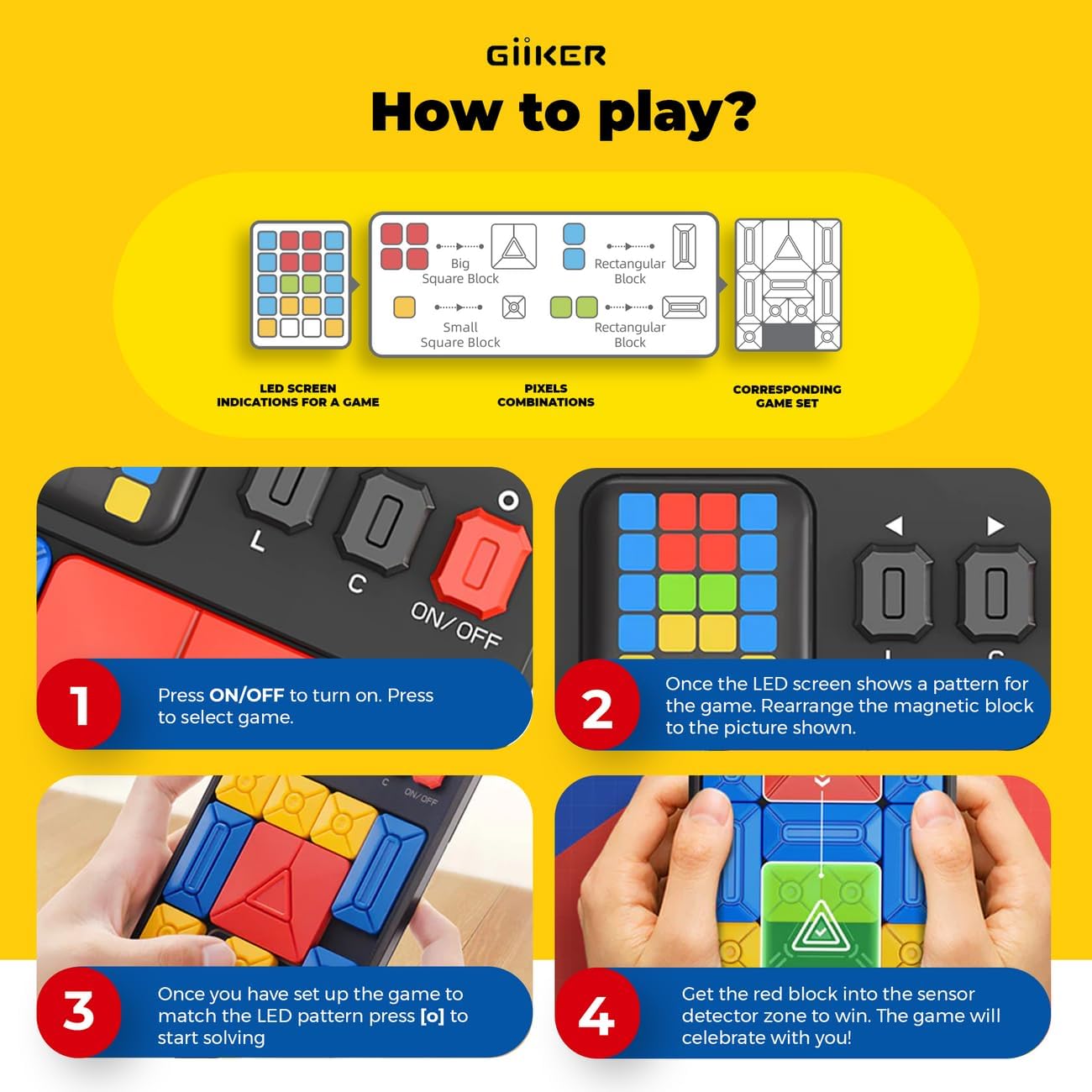 GiiKER

How to play?

Big Square Block

Rectangular Block

Small Square Block

Rectangular Block

LED SCREEN INDICATIONS FOR A GAME

PIXELS COMBINATIONS

CORRESPONDING GAME SET

L

C

ON/OFF

1

Press ON/OFF to turn on. Press to select game.

2

Once the LED screen shows a pattern for the game. Rearrange the magnetic block to the picture shown.

C ON/OFF

3

Once you have set up the game to match the LED pattern press [o] to start solving

4

Get the red block into the sensor detector zone to win. The game will celebrate with you!