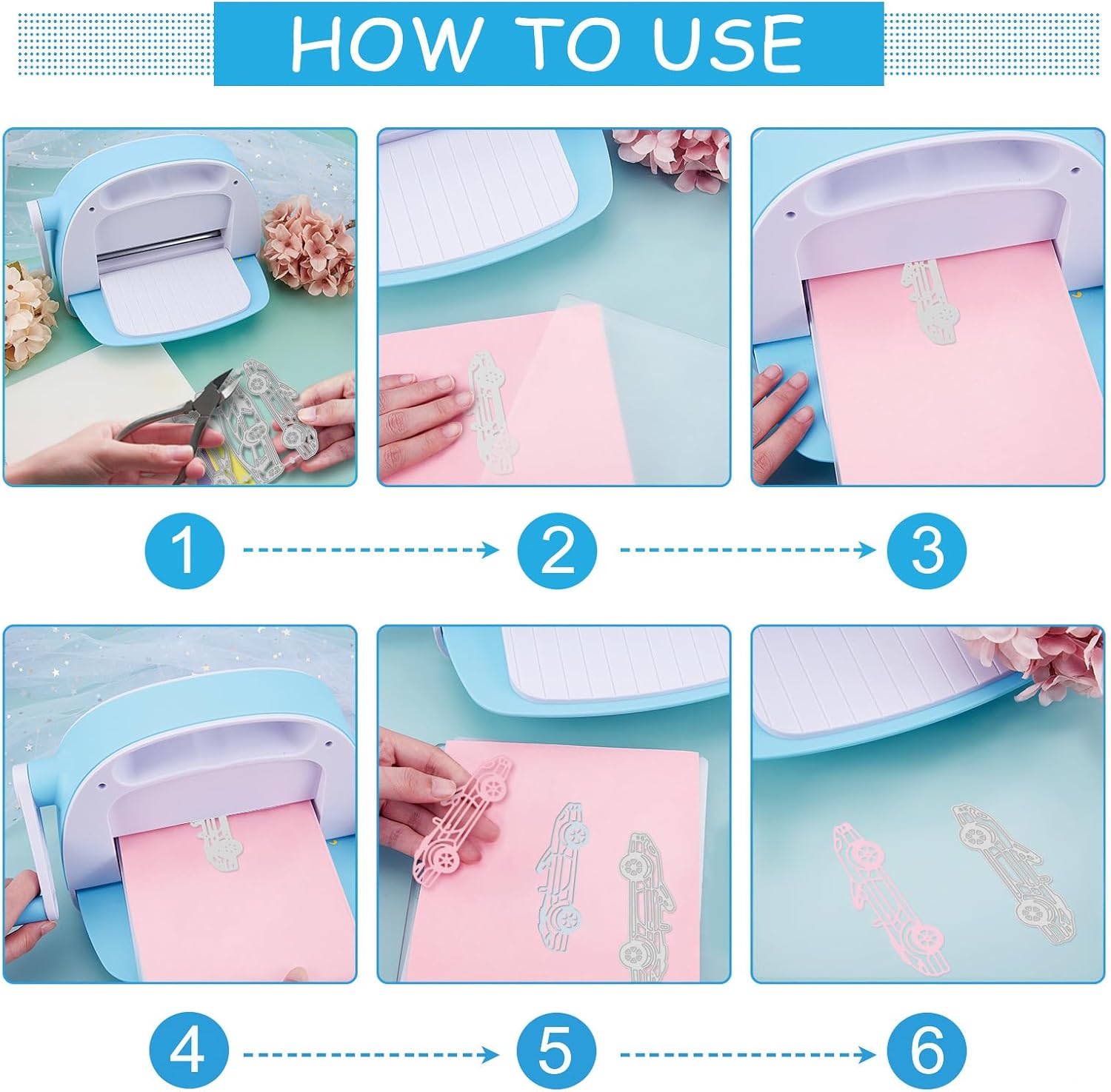 HOW TO USE

1

2

3

4

5

6