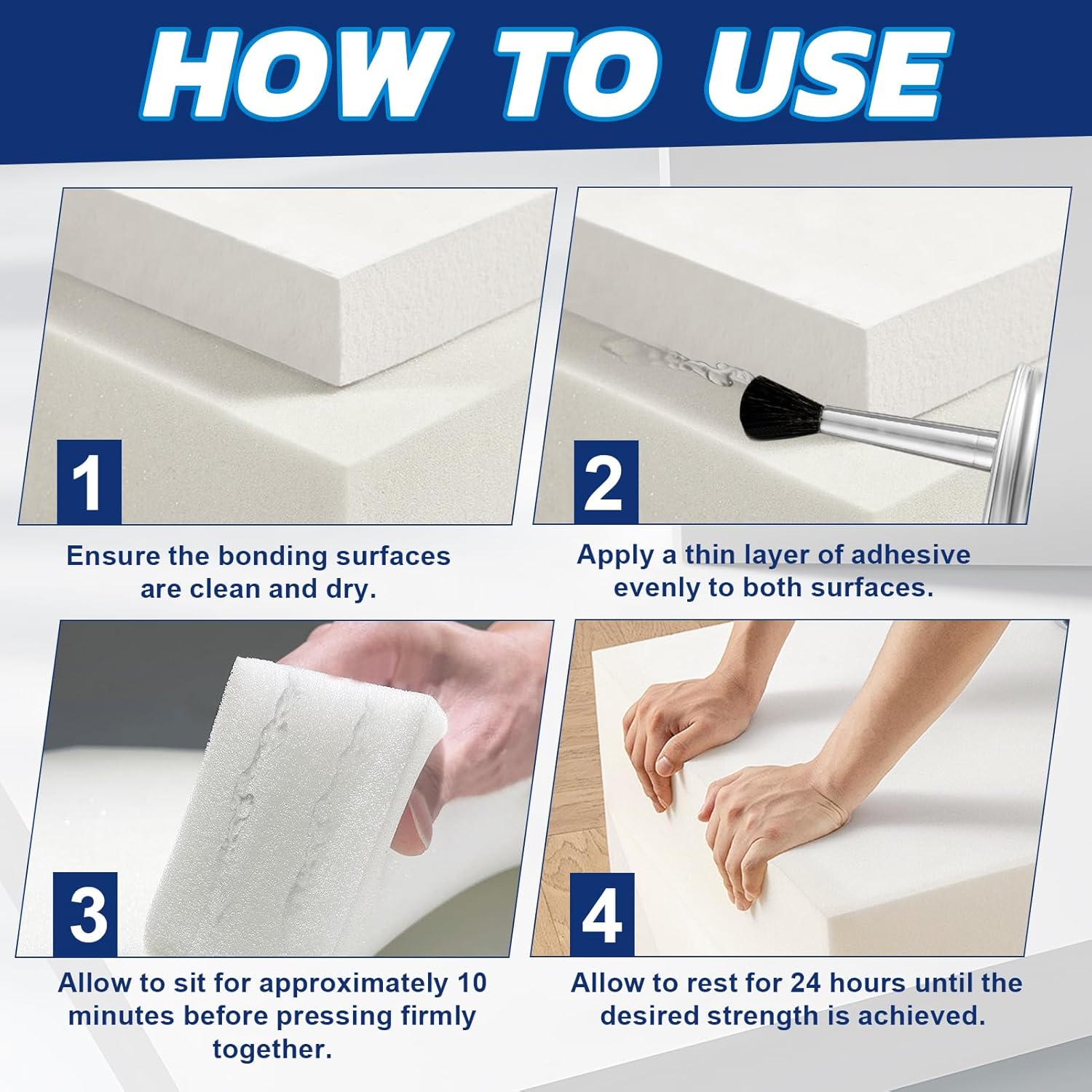 HOW TO USE

1

Ensure the bonding surfaces are clean and dry.

2

Apply a thin layer of adhesive evenly to both surfaces.

3

Allow to sit for approximately 10 minutes before pressing firmly together.

4

Allow to rest for 24 hours until the desired strength is achieved.