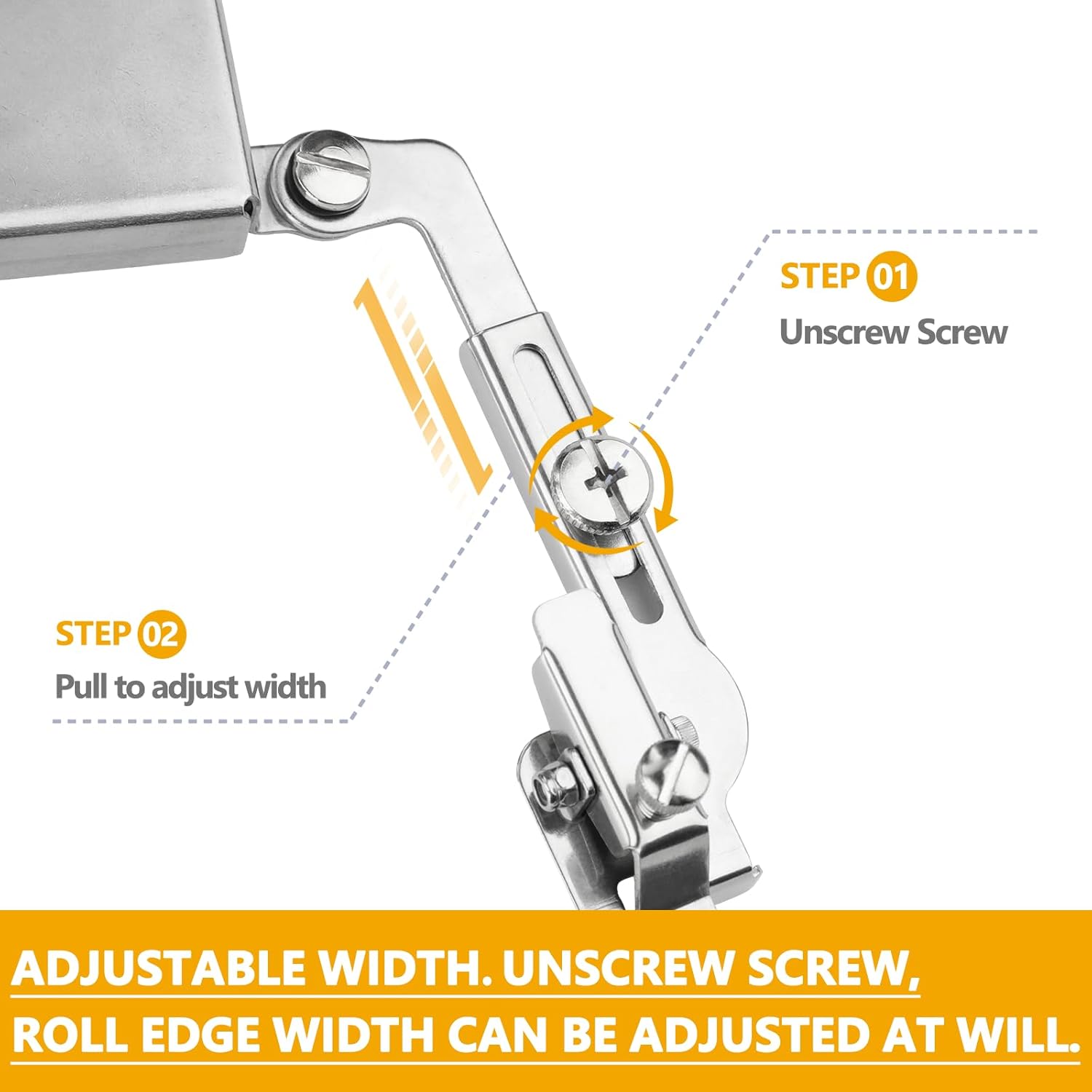 STEP 01
Unscrew Screw

STEP 02
Pull to adjust width

ADJUSTABLE WIDTH. UNSCREW SCREW, ROLL EDGE WIDTH CAN BE ADJUSTED AT WILL.