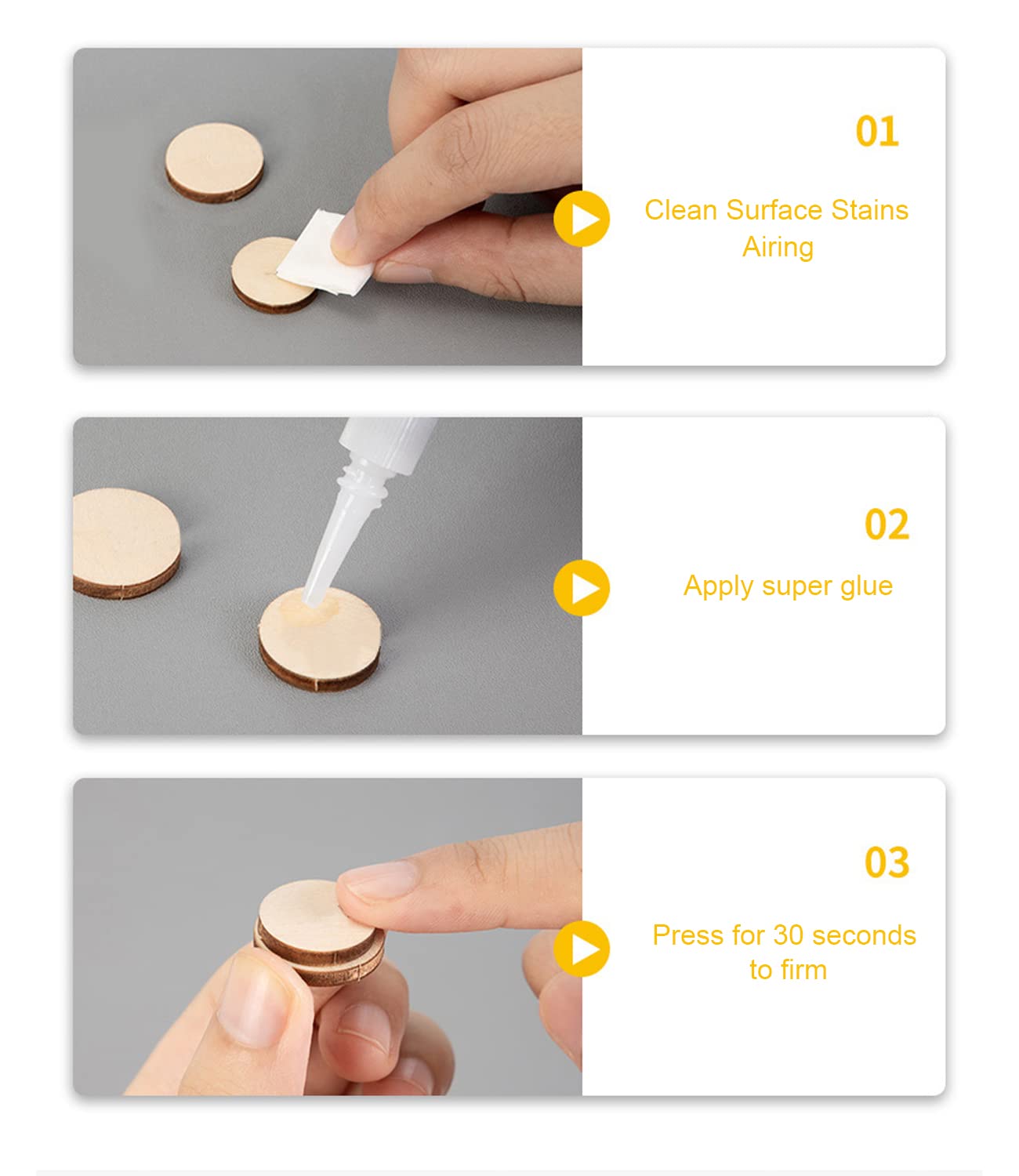 01

Clean Surface Stains Airing

02

Apply super glue

03

Press for 30 seconds to firm