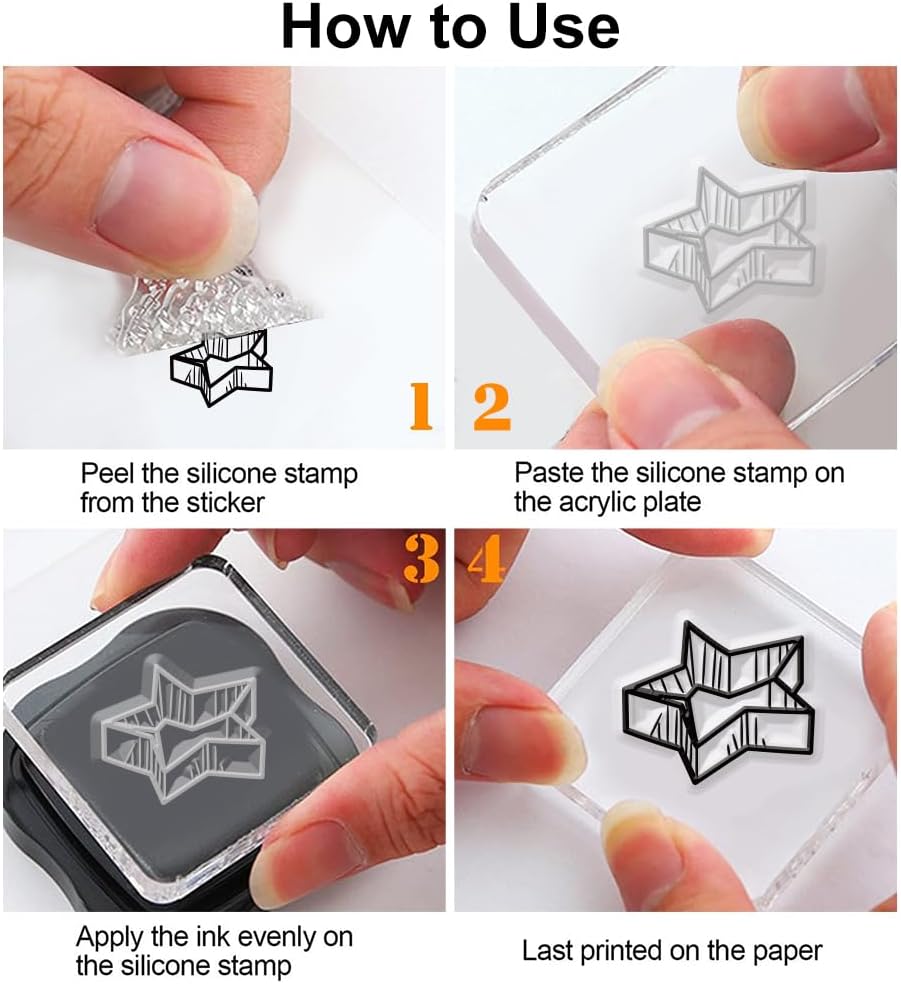 How to Use

1

Peel the silicone stamp from the sticker

2

Paste the silicone stamp on the acrylic plate

3

Apply the ink evenly on the silicone stamp

4

Last printed on the paper